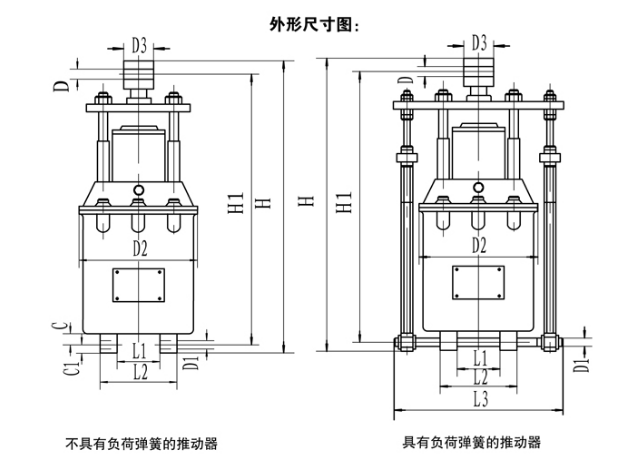 外形尺寸图:

D3
D
H1
H
D2
C
C1
L1
L2
D1

不具有负荷弹簧的推动器

D3
D
H
H1
D2
L1
L2
L3
D1

具有负荷弹簧的推动器